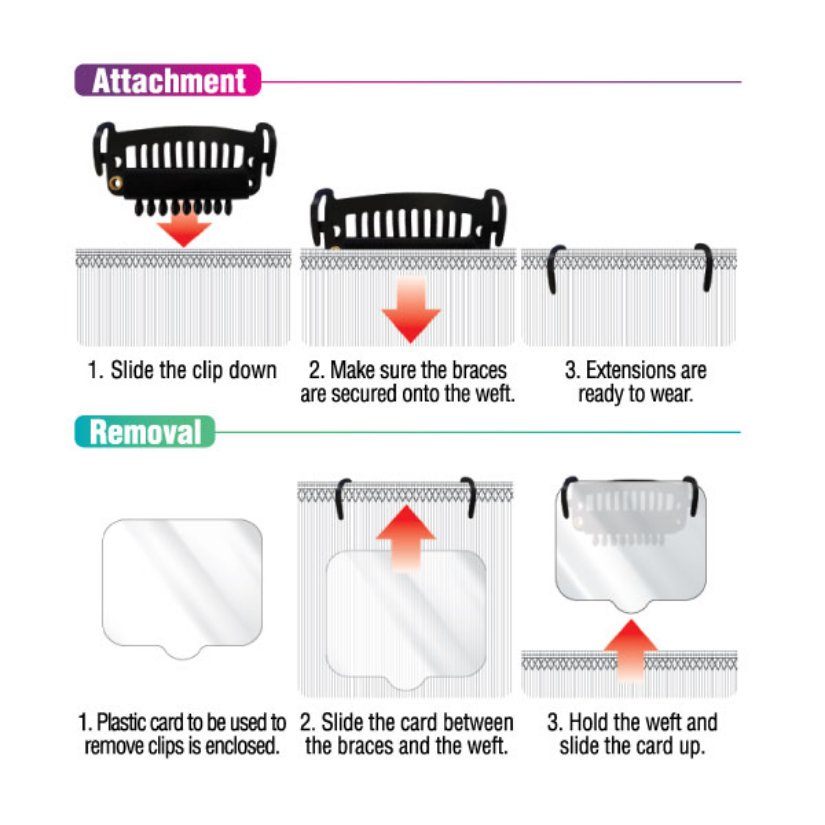 Attachment

1. Slide the clip down

2. Make sure the braces are secured onto the weft.

3. Extensions are ready to wear.

Removal

1. Plastic card to be used to remove clips is enclosed.

2. Slide the card between the braces and the weft.

3. Hold the weft and slide the card up.